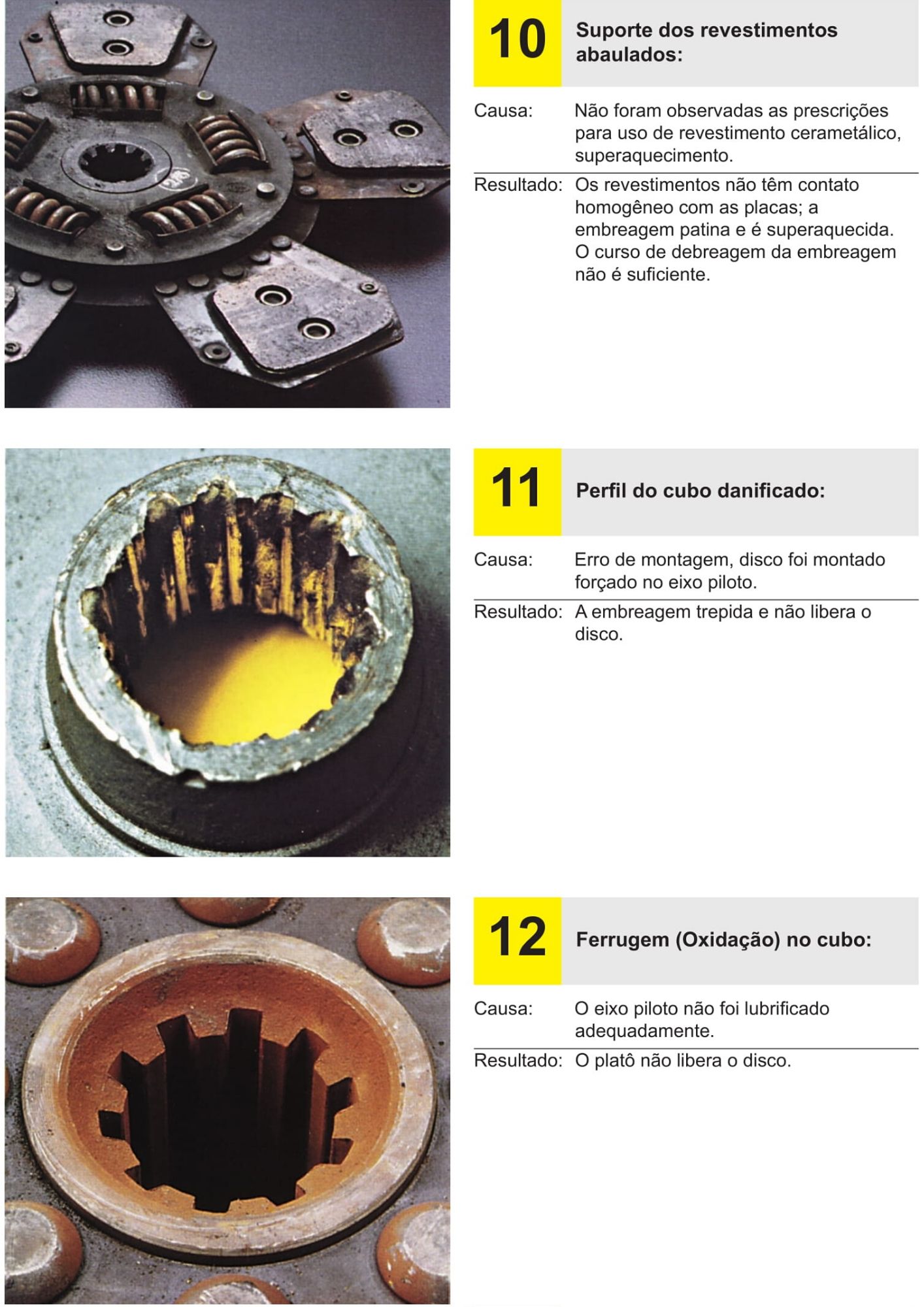 10

Suporte dos revestimentos abaulados:

Causa: Não foram observadas as prescrições para uso de revestimento cerametálico, superaquecimento.

Resultado: Os revestimentos não têm contato homogêneo com as placas; a embreagem patina e é superaquecida. O curso de debreagem da embreagem não é suficiente.

11

Perfil do cubo danificado:

Causa: Erro de montagem, disco foi montado forçado no eixo piloto.

Resultado: A embreagem trepida e não libera o disco.

12

Ferrugem (Oxidação) no cubo:

Causa: O eixo piloto não foi lubrificado adequadamente.

Resultado: O platô não libera o disco.