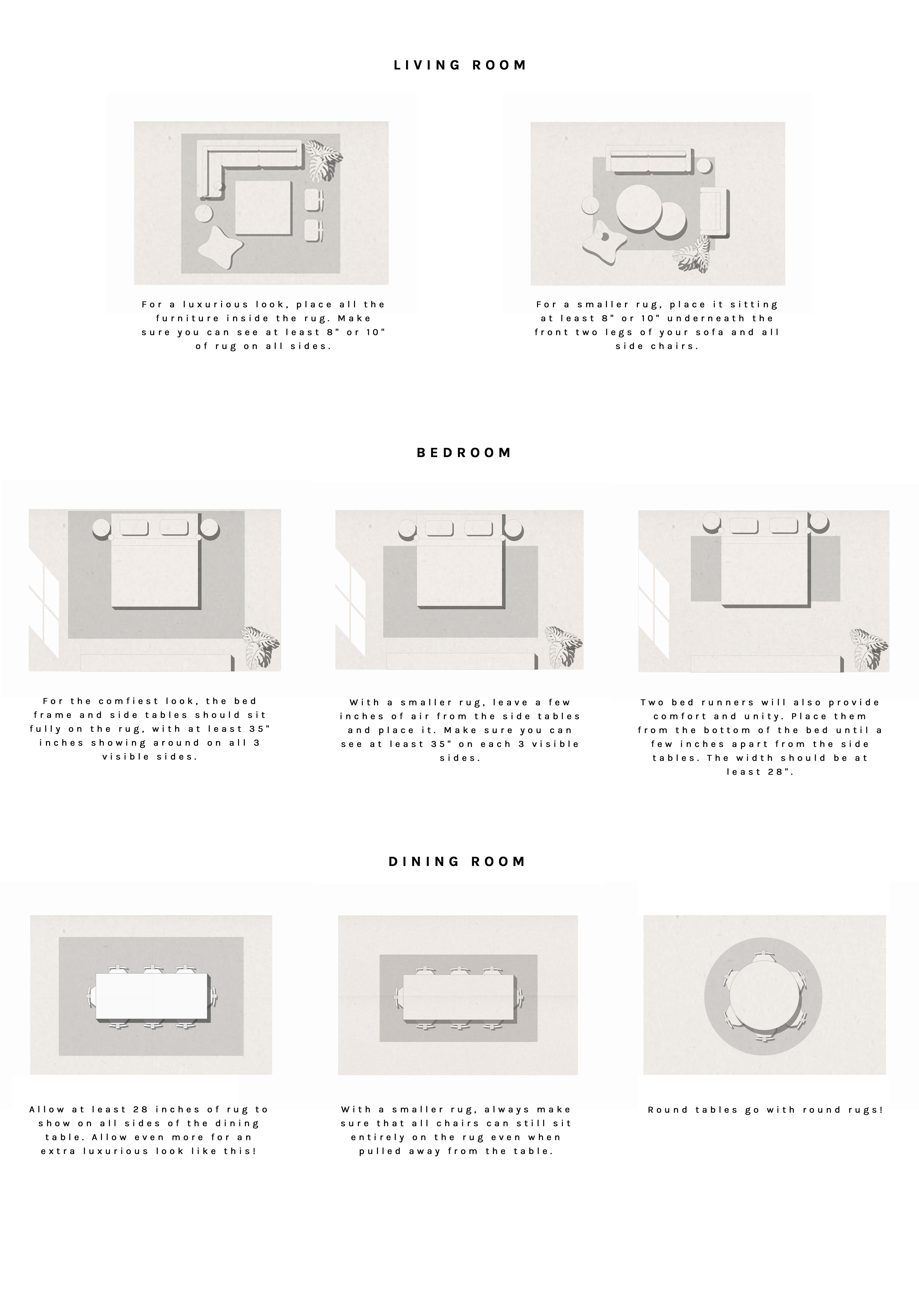 LIVING ROOM

For a luxurious look, place all the furniture inside the rug. Make sure you can see at least 8" or 10" of rug on all sides.

For a smaller rug, place it sitting at least 8" or 10" underneath the front two legs of your sofa and all side chairs.

BEDROOM

For the comfiest look, the bed frame and side tables should sit fully on the rug, with at least 35" inches showing around on all 3 visible sides.

With a smaller rug, leave a few inches of air from the side tables and place it. Make sure you can see at least 35" on each 3 visible sides.

Two bed runners will also provide comfort and unity. Place them from the bottom of the bed until a few inches apart from the side tables. The width should be at least 28".

DINING ROOM

Allow at least 28 inches of rug to show on all sides of the dining table. Allow even more for an extra luxurious look like this!

With a smaller rug, always make sure that all chairs can still sit entirely on the rug even when pulled away from the table.

Round tables go with round rugs!